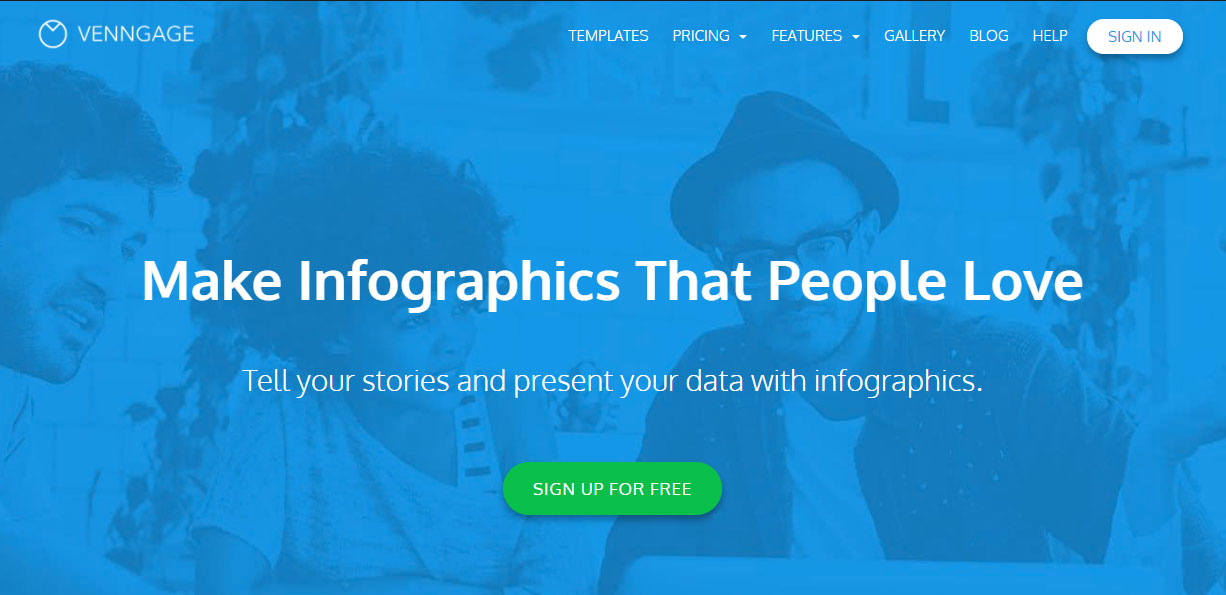 VENNGAGE

TEMPLATES PRICING FEATURES GALLERY BLOG HELP SIGN IN

Make Infographics That People Love

Tell your stories and present your data with infographics.

SIGN UP FOR FREE